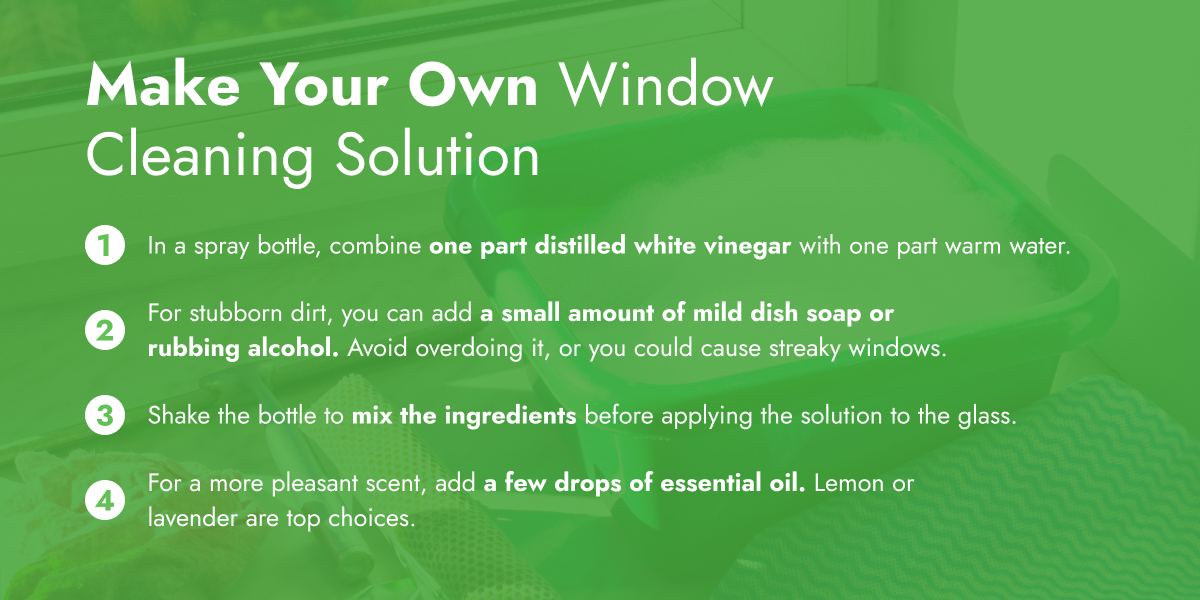 Make Your Own Window Cleaning Solution

1 In a spray bottle, combine one part distilled white vinegar with one part warm water.

2 For stubborn dirt, you can add a small amount of mild dish soap or rubbing alcohol. Avoid overdoing it, or you could cause streaky windows.

3 Shake the bottle to mix the ingredients before applying the solution to the glass.

4 For a more pleasant scent, add a few drops of essential oil. Lemon or lavender are top choices.